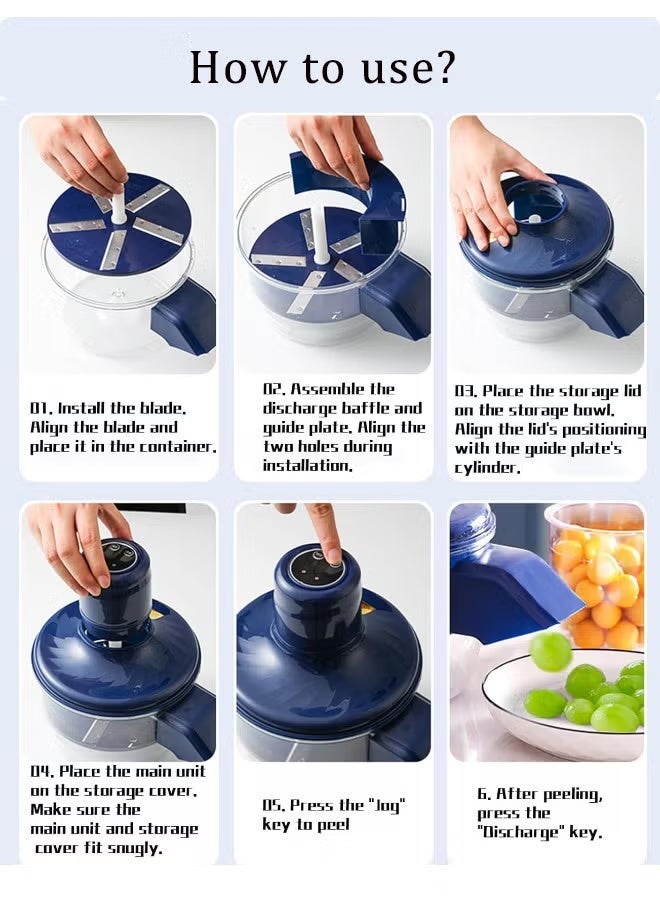 How to use?

01. Install the blade. Align the blade and place it in the container.

02. Assemble the discharge baffle and guide plate. Align the two holes during installation.

03. Place the storage lid on the storage bowl. Align the lid's positioning with the guide plate's cylinder.

04. Place the main unit on the storage cover. Make sure the main unit and storage cover fit snugly.

05. Press the "Jog" key to peel

6. After peeling, press the "Discharge" key.